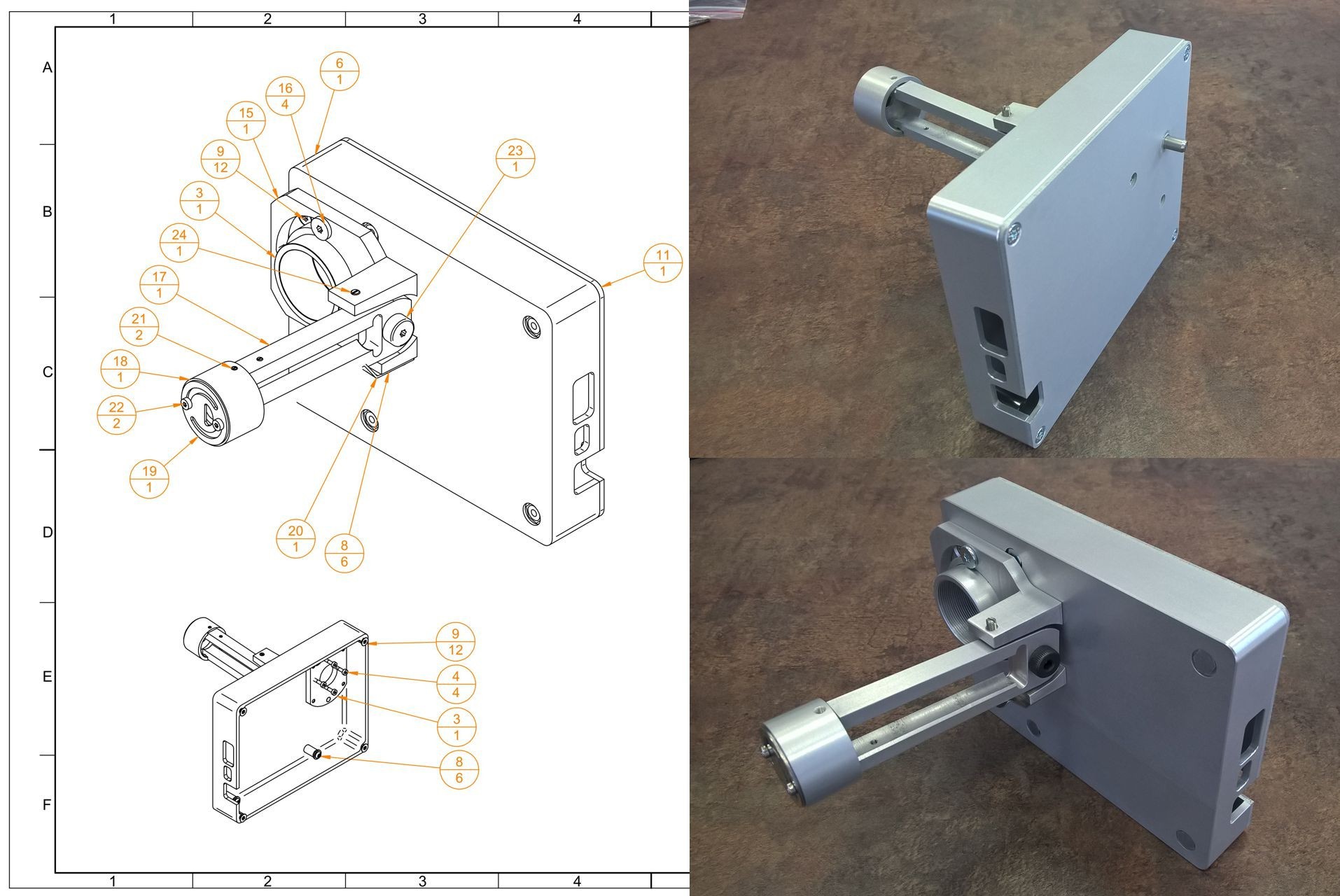 1 2 3 4

A

B

C

D

E

F

6
1

16
4

15
1

9
12

3
1

24
1

17
1

21
2

18
1

22
2

19
1

23
1

11
1

20
1

8
6

9
12

4
4

3
1

8
6

1 2 3 4